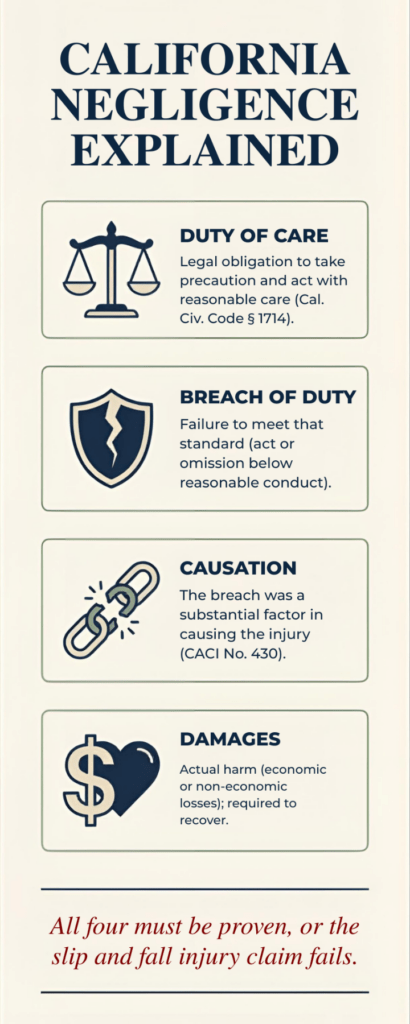 CALIFORNIA NEGLIGENCE EXPLAINED

DUTY OF CARE

Legal obligation to take precaution and act with reasonable care (Cal. Civ. Code § 1714).

BREACH OF DUTY

Failure to meet that standard (act or omission below reasonable conduct).

CAUSATION

The breach was a substantial factor in causing the injury (CACI No. 430).

DAMAGES

Actual harm (economic or non-economic losses); required to recover.

All four must be proven, or the slip and fall injury claim fails.