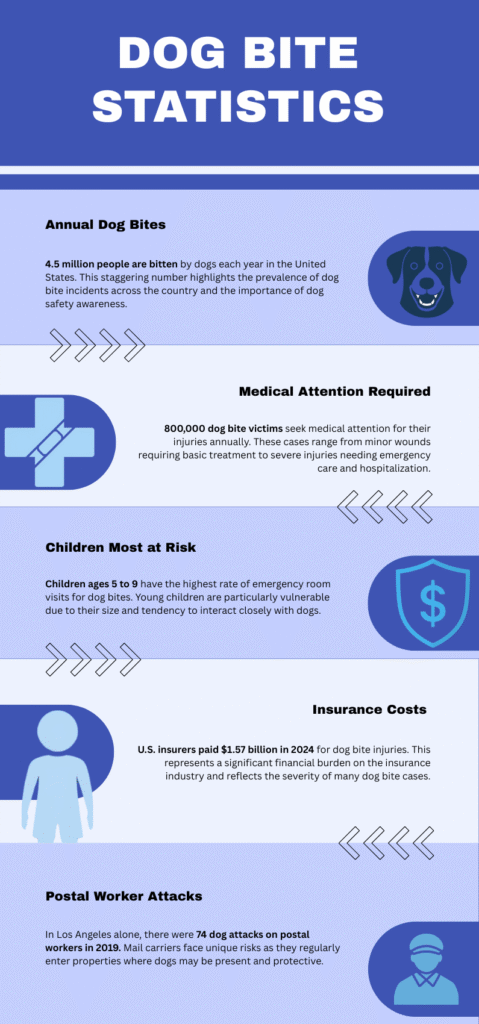 DOG BITE STATISTICS

Annual Dog Bites

4.5 million people are bitten by dogs each year in the United States. This staggering number highlights the prevalence of dog bite incidents across the country and the importance of dog safety awareness.

Medical Attention Required

800,000 dog bite victims seek medical attention for their injuries annually. These cases range from minor wounds requiring basic treatment to severe injuries needing emergency care and hospitalization.

Children Most at Risk

Children ages 5 to 9 have the highest rate of emergency room visits for dog bites. Young children are particularly vulnerable due to their size and tendency to interact closely with dogs.

$

Insurance Costs

U.S. insurers paid $1.57 billion in 2024 for dog bite injuries. This represents a significant financial burden on the insurance industry and reflects the severity of many dog bite cases.

Postal Worker Attacks

In Los Angeles alone, there were 74 dog attacks on postal workers in 2019. Mail carriers face unique risks as they regularly enter properties where dogs may be present and protective.